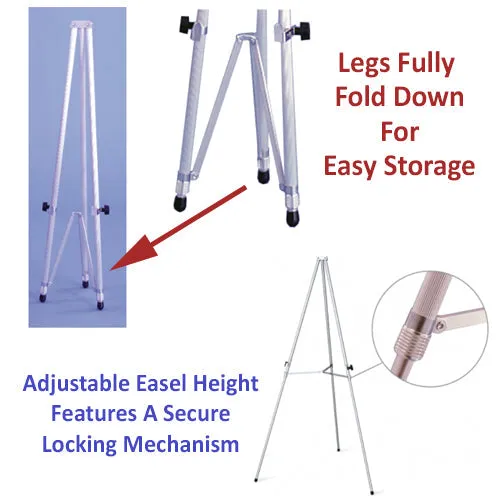 Legs Fully
Fold Down
For
Easy Storage

Adjustable Easel Height
Features A Secure
Locking Mechanism