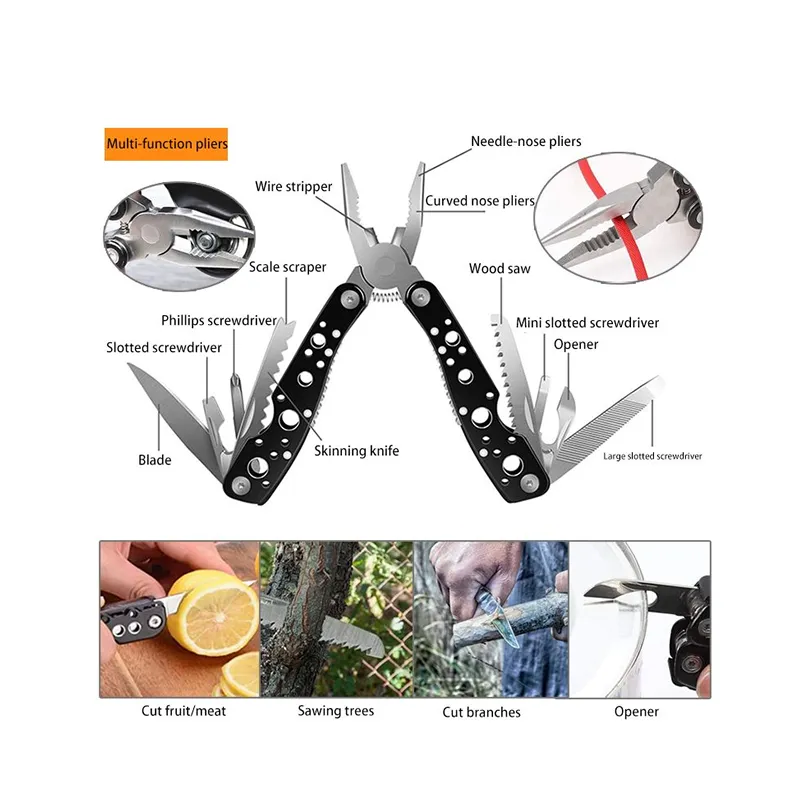 Multi-function pliers

Needle-nose pliers

Wire stripper

Curved nose pliers

Scale scraper

Wood saw

Phillips screwdriver

Mini slotted screwdriver

Slotted screwdriver

Opener

Blade

Skinning knife

Large slotted screwdriver

Cut fruit/meat

Sawing trees

Cut branches

Opener